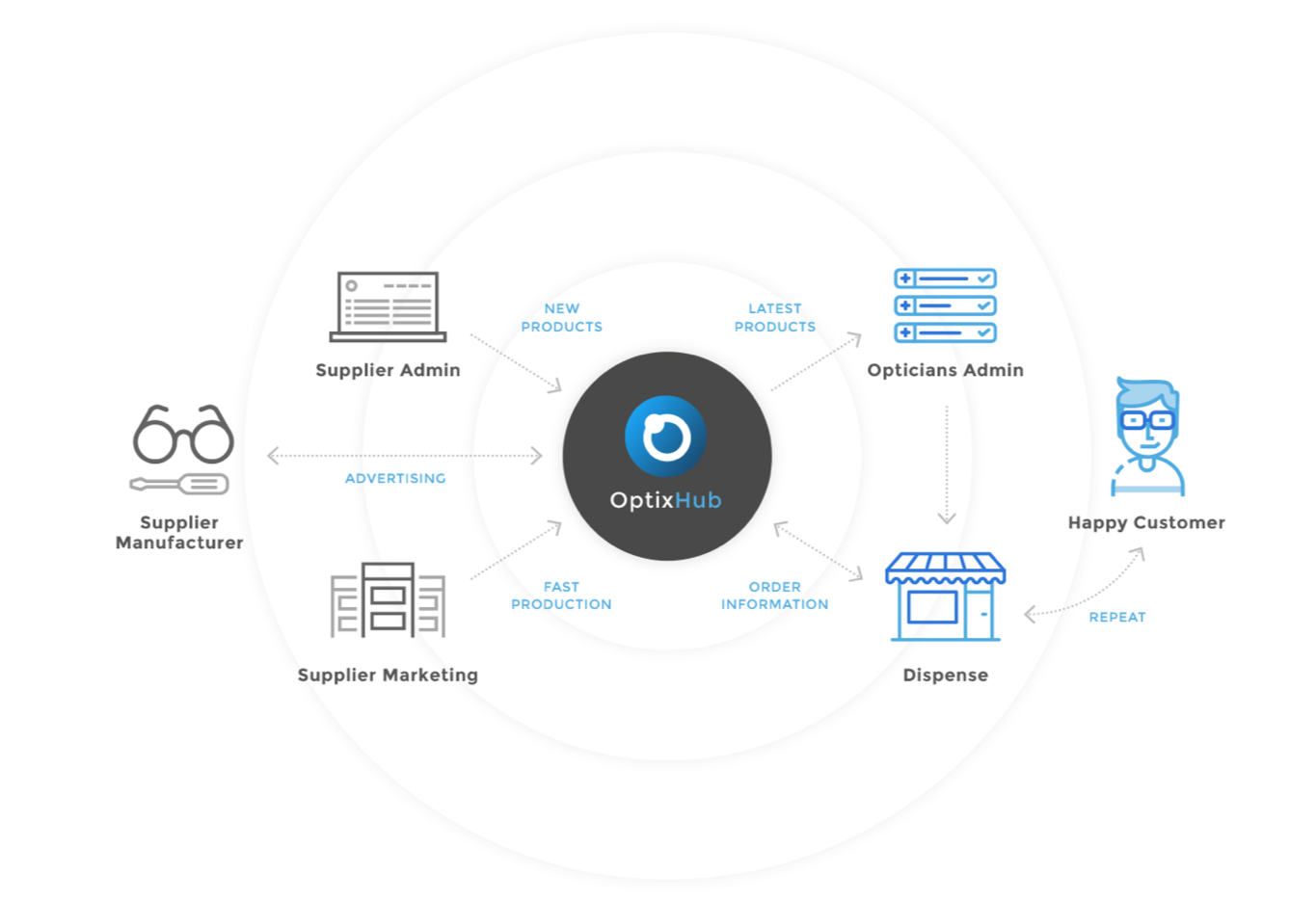 Supplier Admin

NEW PRODUCTS

LATEST PRODUCTS

Opticians Admin

Supplier Manufacturer

ADVERTISING

OptixHub

Happy Customer

Supplier Marketing

FAST PRODUCTION

ORDER INFORMATION

Dispense

REPEAT